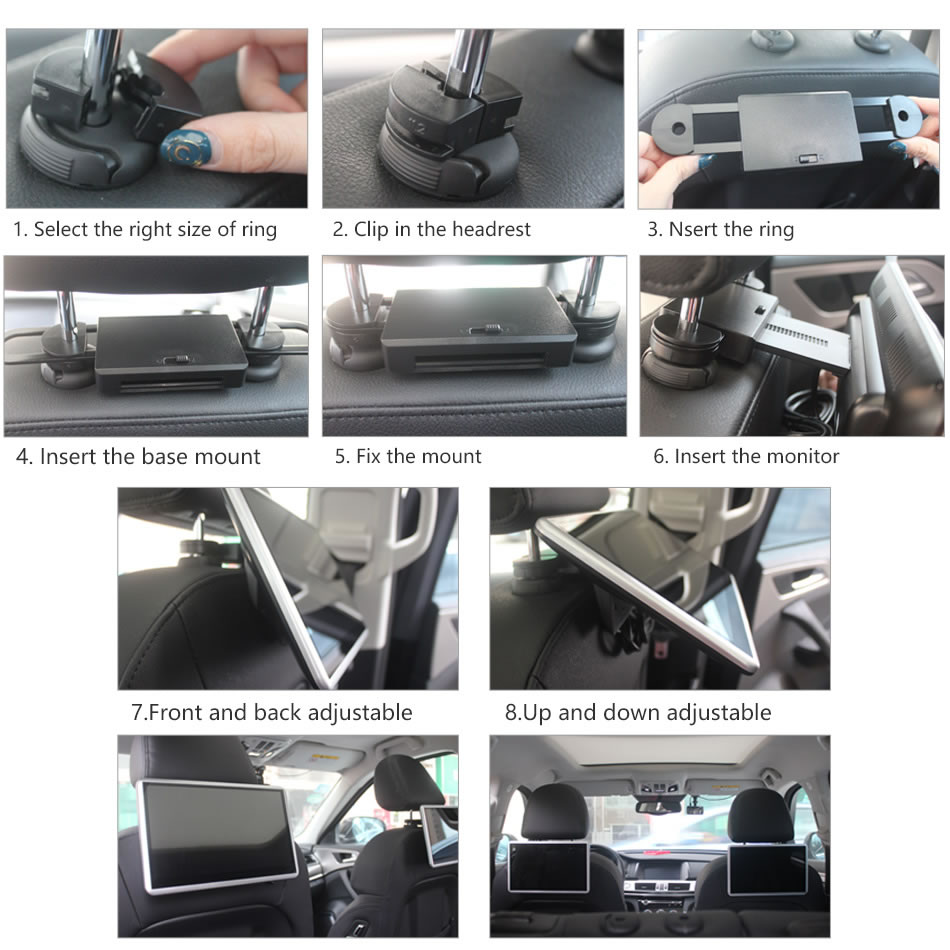 1. Select the right size of ring

2. Clip in the headrest

3. Nsert the ring

4. Insert the base mount

5. Fix the mount

6. Insert the monitor

7.Front and back adjustable

8.Up and down adjustable